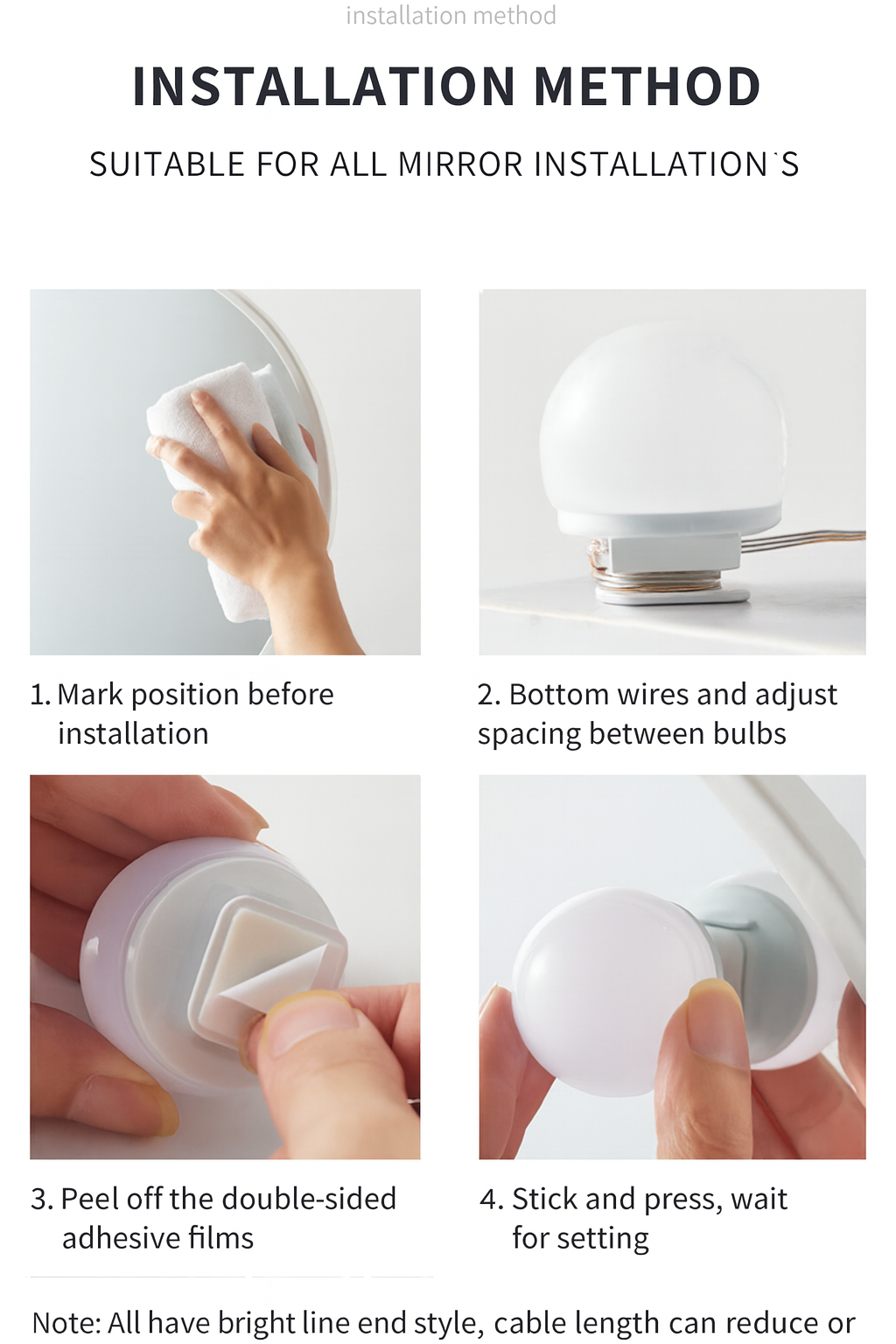 installation method

INSTALLATION METHOD

SUITABLE FOR ALL MIRROR INSTALLATION`S

1. Mark position before installation

2. Bottom wires and adjust spacing between bulbs

3. Peel off the double-sided adhesive films

4. Stick and press, wait for setting

Note: All have bright line end style, cable length can reduce or