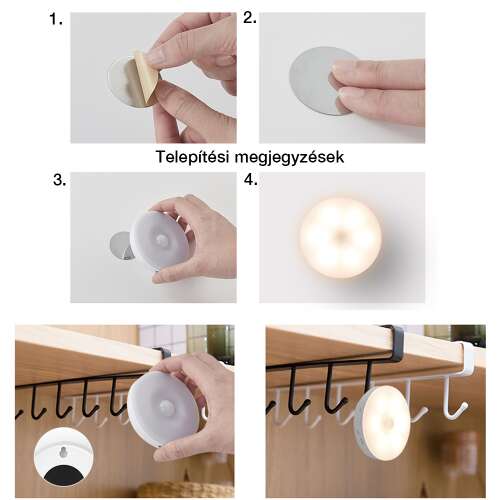 1.

2.

Telepítési megjegyzések

3.

4.