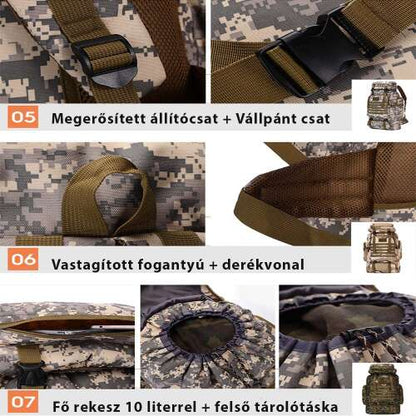 05 Megerősített állítócsat + Vállpánt csat

06 Vastagított fogantyú + derékvonal

07 Fő rekesz 10 literrel + felső tárolótáska